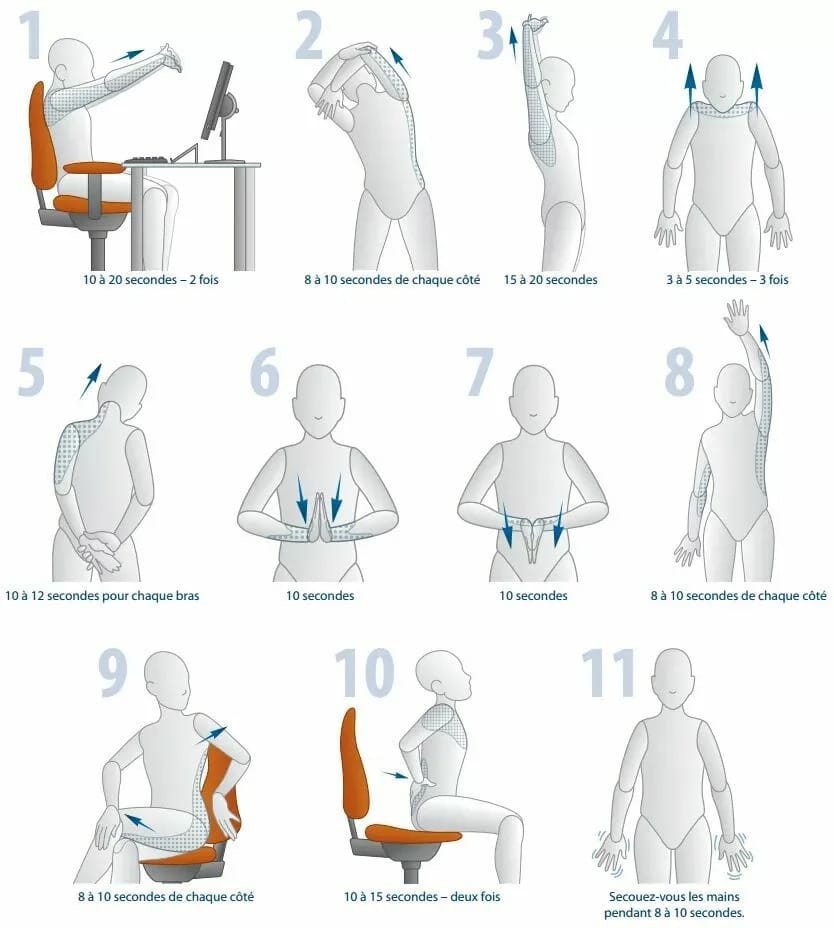 1
10 à 20 secondes – 2 fois

2
8 à 10 secondes de chaque côté

3
15 à 20 secondes

4
3 à 5 secondes – 3 fois

5
10 à 12 secondes pour chaque bras

6
10 secondes

7
10 secondes

8
8 à 10 secondes de chaque côté

9
8 à 10 secondes de chaque côté

10
10 à 15 secondes – deux fois

11
Secouez-vous les mains pendant 8 à 10 secondes.